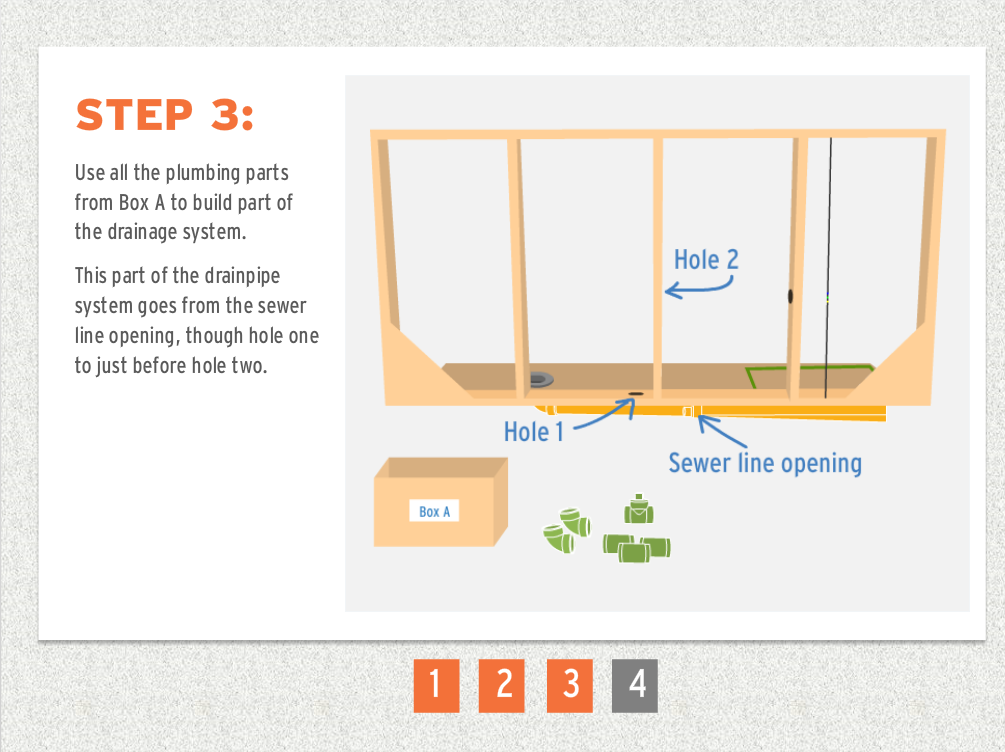 STEP 3:

Use all the plumbing parts from Box A to build part of the drainage system.

This part of the drainpipe system goes from the sewer line opening, though hole one to just before hole two.

Hole 2

Hole 1

Sewer line opening

Box A

1 2 3 4